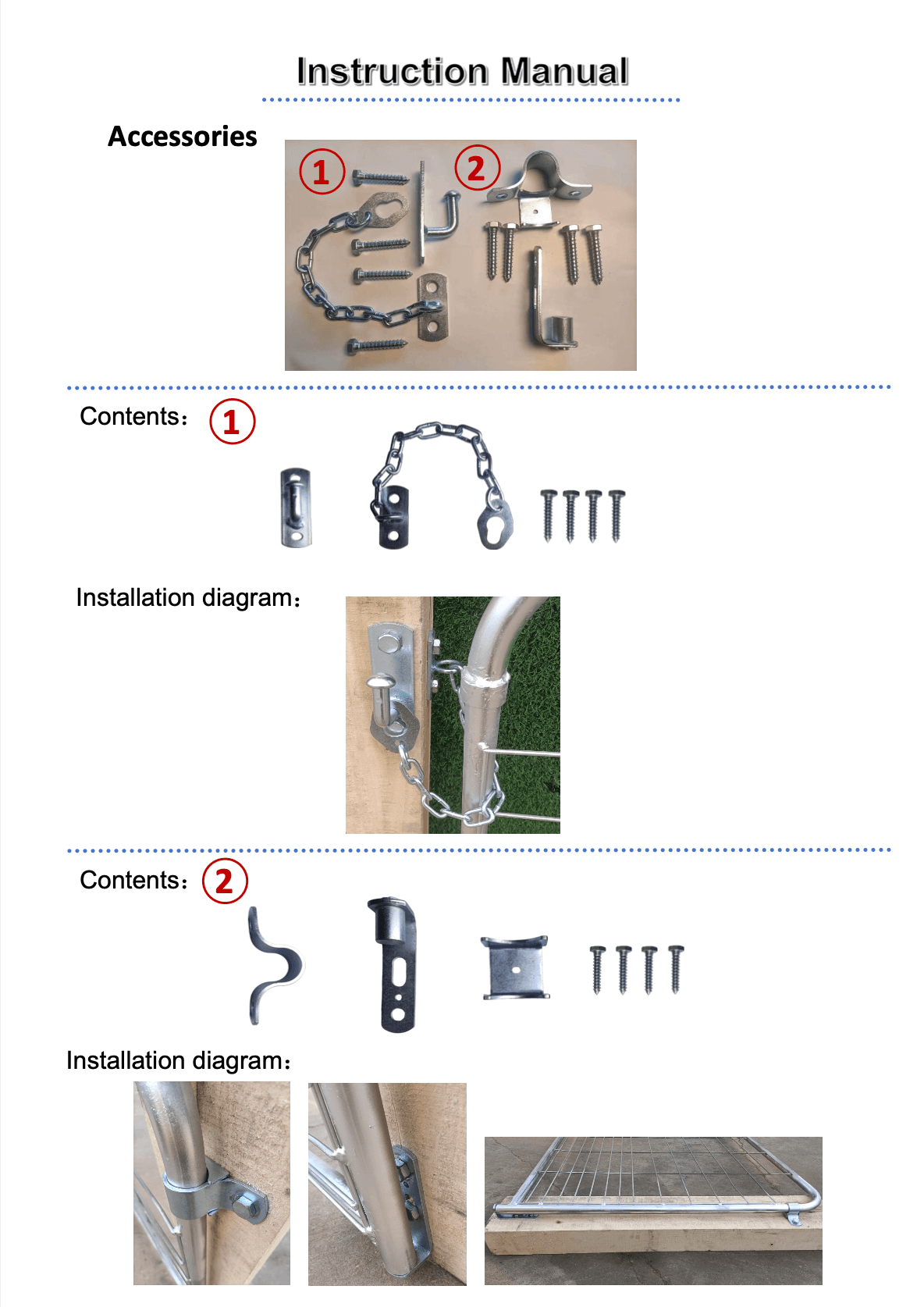 Instruction Manual

Accessories

1

2

Contents： 1

Installation diagram：

Contents： 2

Installation diagram：